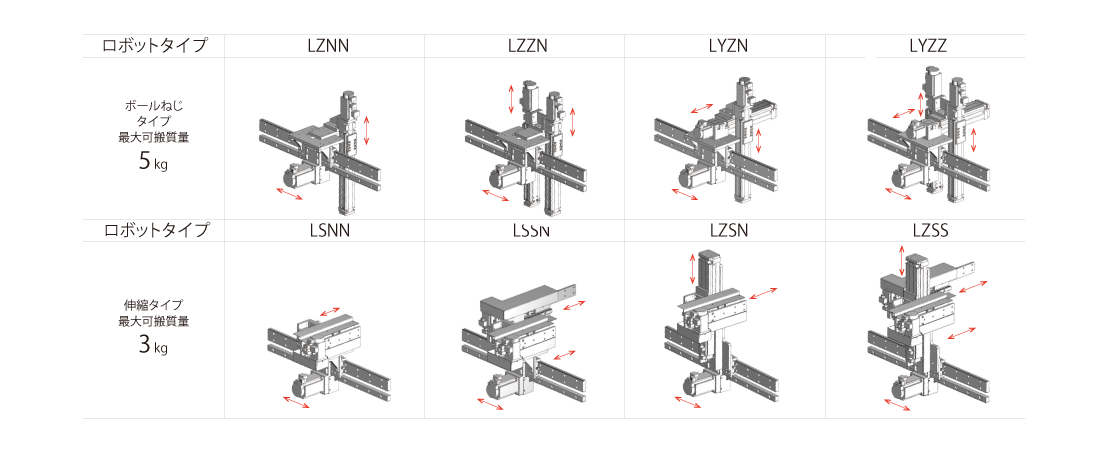 | ロボットタイプ | LZNN | LZZN | LYZN | LYZZ |
|---|---|---|---|---|
| ボールねじ タイプ 最大可搬質量 5 kg | | | | |
| ロボットタイプ | LSNN | LSSN | LZSN | LZSS |
| 伸縮タイプ 最大可搬質量 3 kg | | | | |