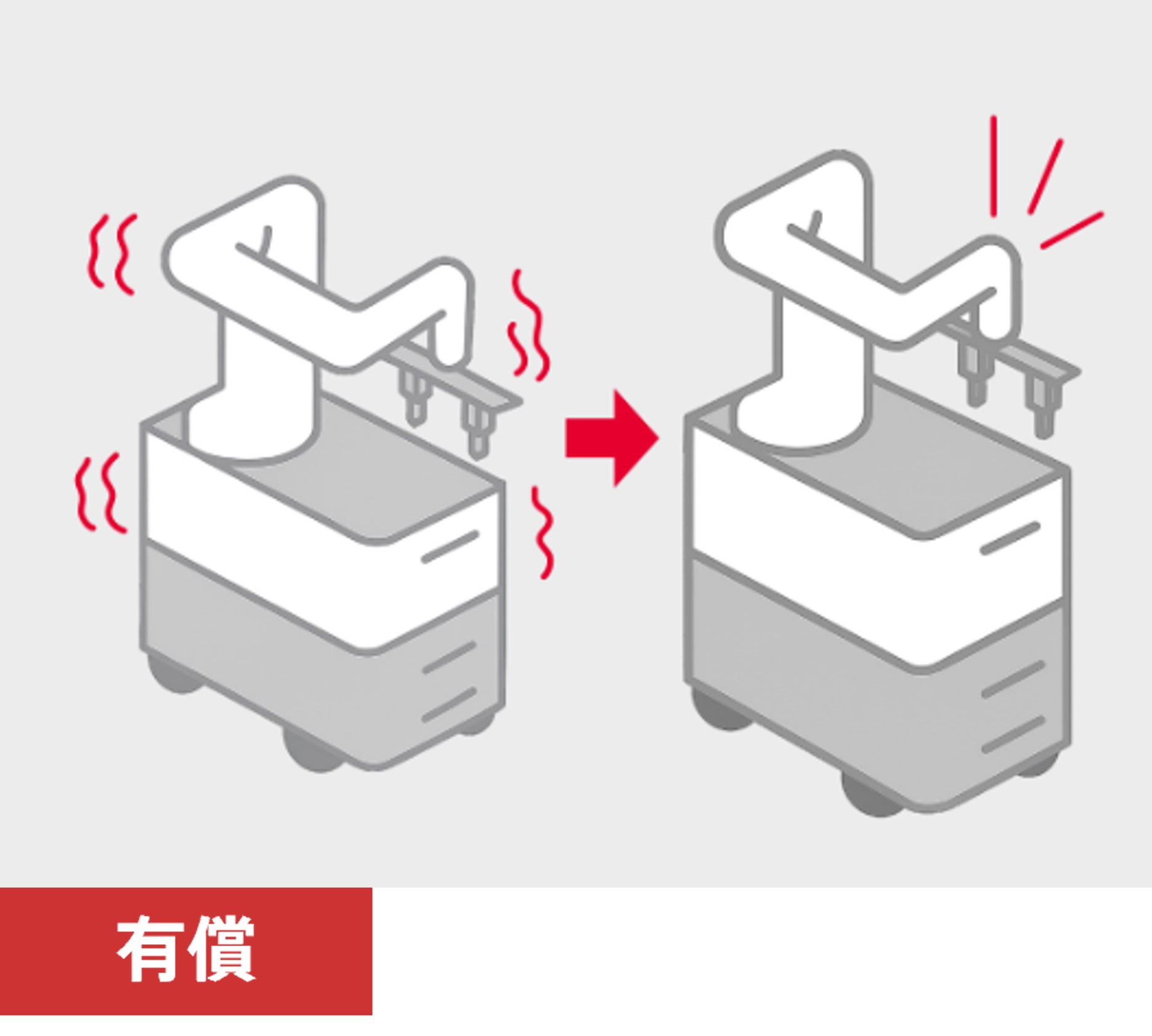 有償