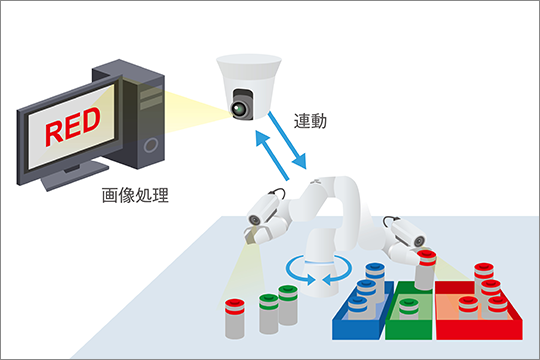 RED

連動

画像処理